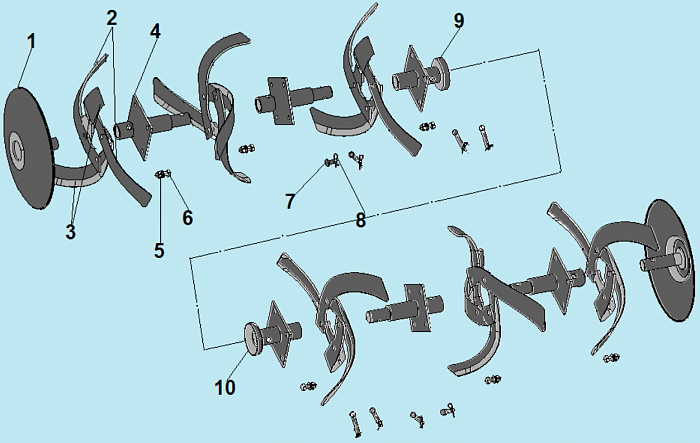 1
2
4
9
3
5
6
7
8
10